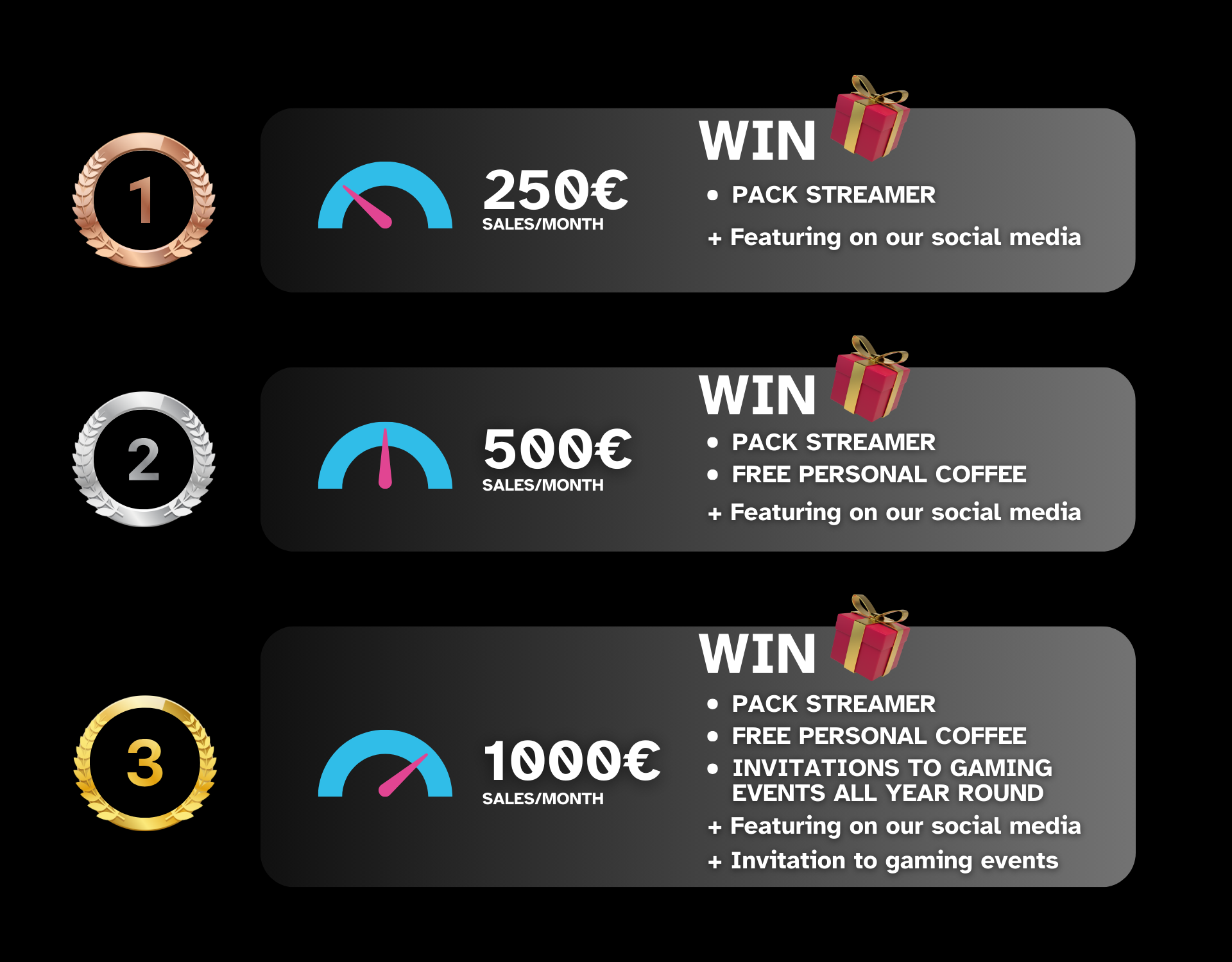 1

250€
SALES/MONTH

WIN
• PACK STREAMER
+ Featuring on our social media

2

500€
SALES/MONTH

WIN
• PACK STREAMER
• FREE PERSONAL COFFEE
+ Featuring on our social media

3

1000€
SALES/MONTH

WIN
• PACK STREAMER
• FREE PERSONAL COFFEE
• INVITATIONS TO GAMING EVENTS ALL YEAR ROUND
+ Featuring on our social media
+ Invitation to gaming events